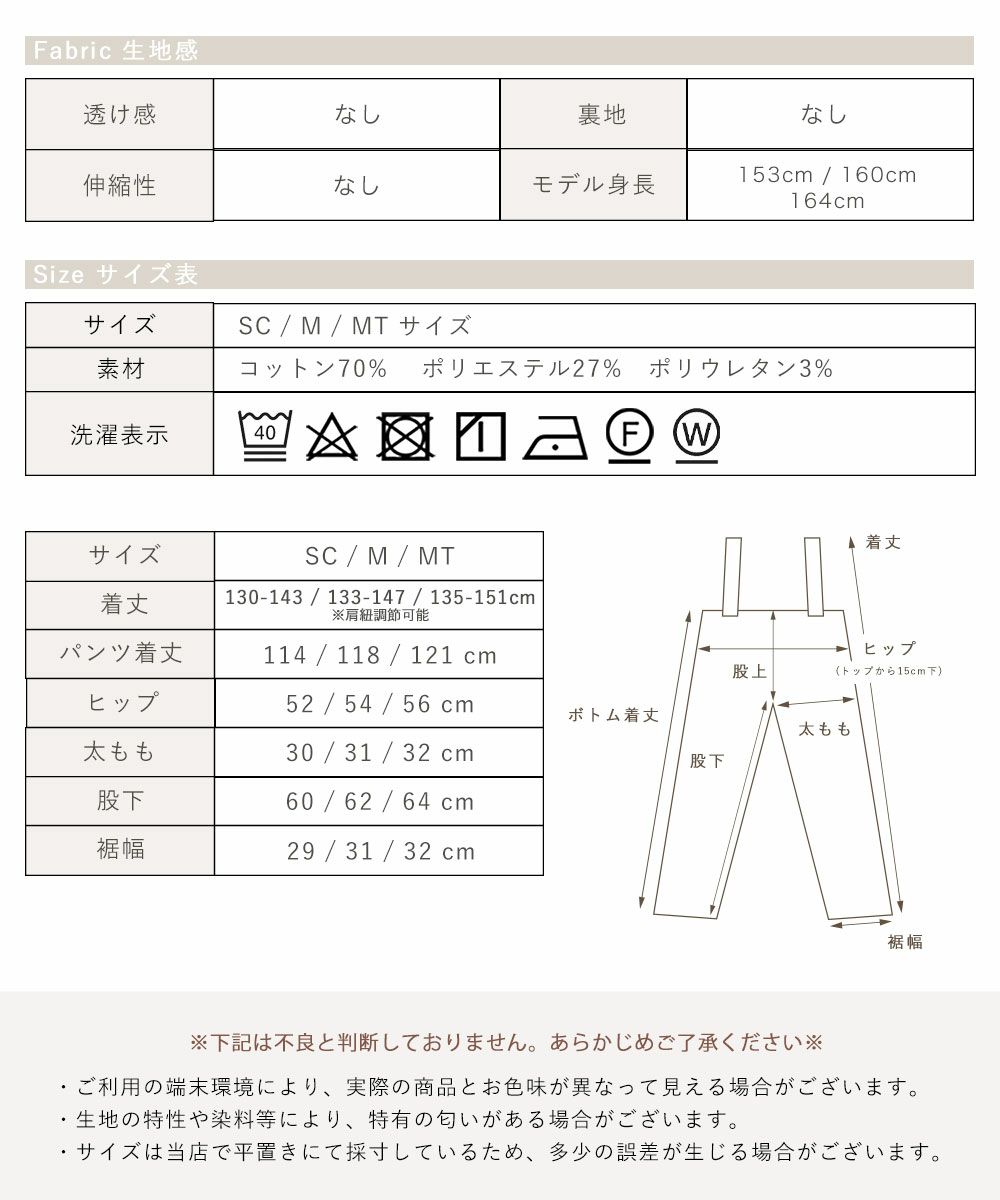 Fabric 生地感

| 透け感 | なし | 裏地 | なし |
|---|---|---|---|
| 伸縮性 | なし | モデル身長 | 153cm / 160cm 164cm |

Size サイズ表

| サイズ | SC / M / MT サイズ |
|---|---|
| 素材 | コットン70%　ポリエステル27%　ポリウレタン3% |
| 洗濯表示 | 40 F W |

| サイズ | SC / M / MT |
|---|---|
| 着丈 | 130-143 / 133-147 / 135-151cm ※肩紐調節可能 |
| パンツ着丈 | 114 / 118 / 121 cm |
| ヒップ | 52 / 54 / 56 cm |
| 太もも | 30 / 31 / 32 cm |
| 股下 | 60 / 62 / 64 cm |
| 裾幅 | 29 / 31 / 32 cm |

着丈
ヒップ
(トップから15cm下)
股上
ボトム着丈
太もも
股下
裾幅

※下記は不良と判断しておりません。あらかじめご了承ください※

・ご利用の端末環境により、実際の商品とお色味が異なって見える場合がございます。
・生地の特性や染料等により、特有の匂いがある場合がございます。
・サイズは当店で平置きにて採寸しているため、多少の誤差が生じる場合がございます。