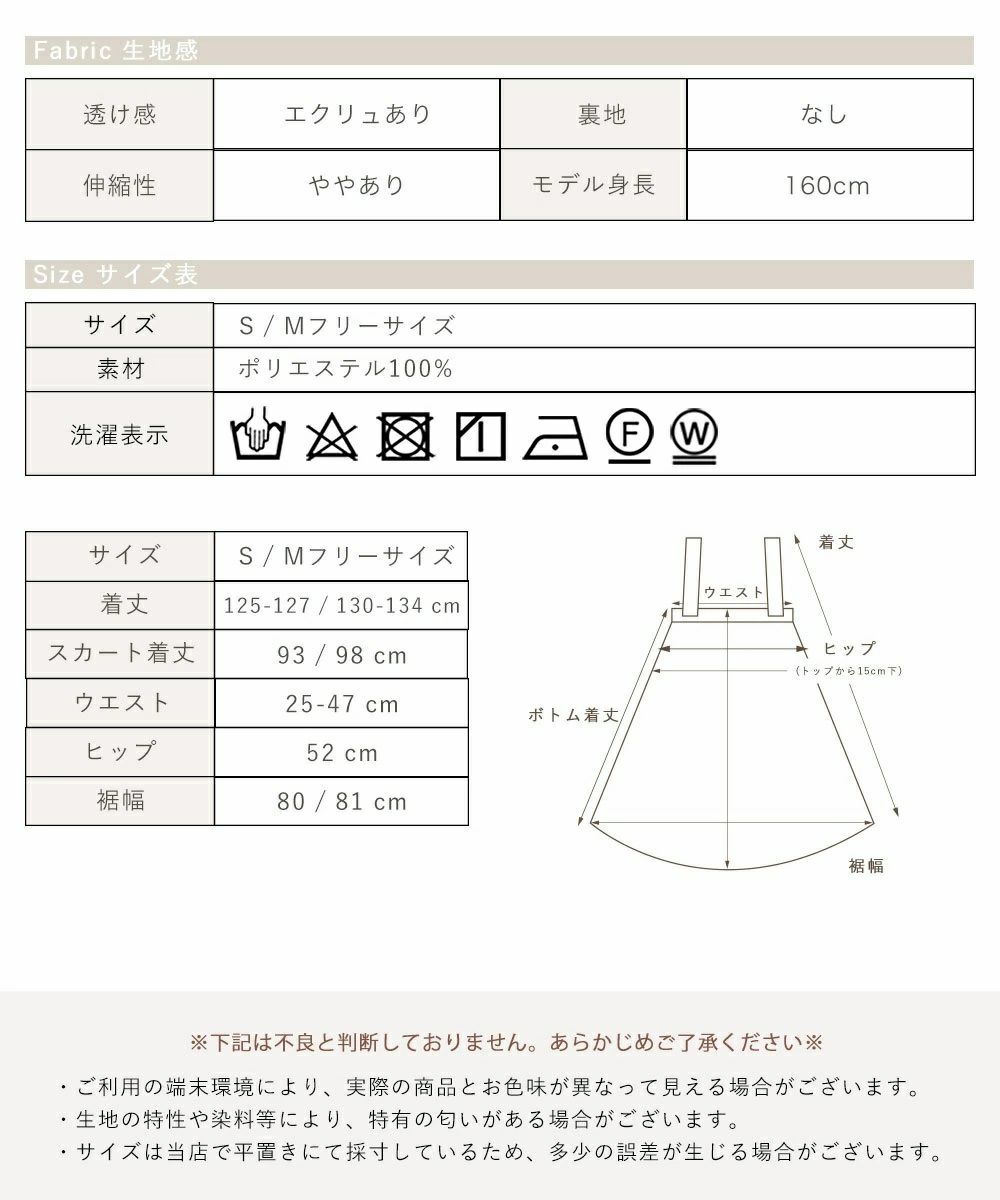 Fabric 生地感

| 透け感 | エクリュあり | 裏地 | なし |
|---|---|---|---|
| 伸縮性 | ややあり | モデル身長 | 160cm |

Size サイズ表

| サイズ | S / Mフリーサイズ |
|---|---|
| 素材 | ポリエステル100% |
| 洗濯表示 | F W |

| サイズ | S / Mフリーサイズ |
|---|---|
| 着丈 | 125-127 / 130-134 cm |
| スカート着丈 | 93 / 98 cm |
| ウエスト | 25-47 cm |
| ヒップ | 52 cm |
| 裾幅 | 80 / 81 cm |

着丈
ウエスト
ヒップ
（トップから15cm下）
ボトム着丈
裾幅

※下記は不良と判断しておりません。あらかじめご了承ください※

・ご利用の端末環境により、実際の商品とお色味が異なって見える場合がございます。
・生地の特性や染料等により、特有の匂いがある場合がございます。
・サイズは当店で平置きにて採寸しているため、多少の誤差が生じる場合がございます。