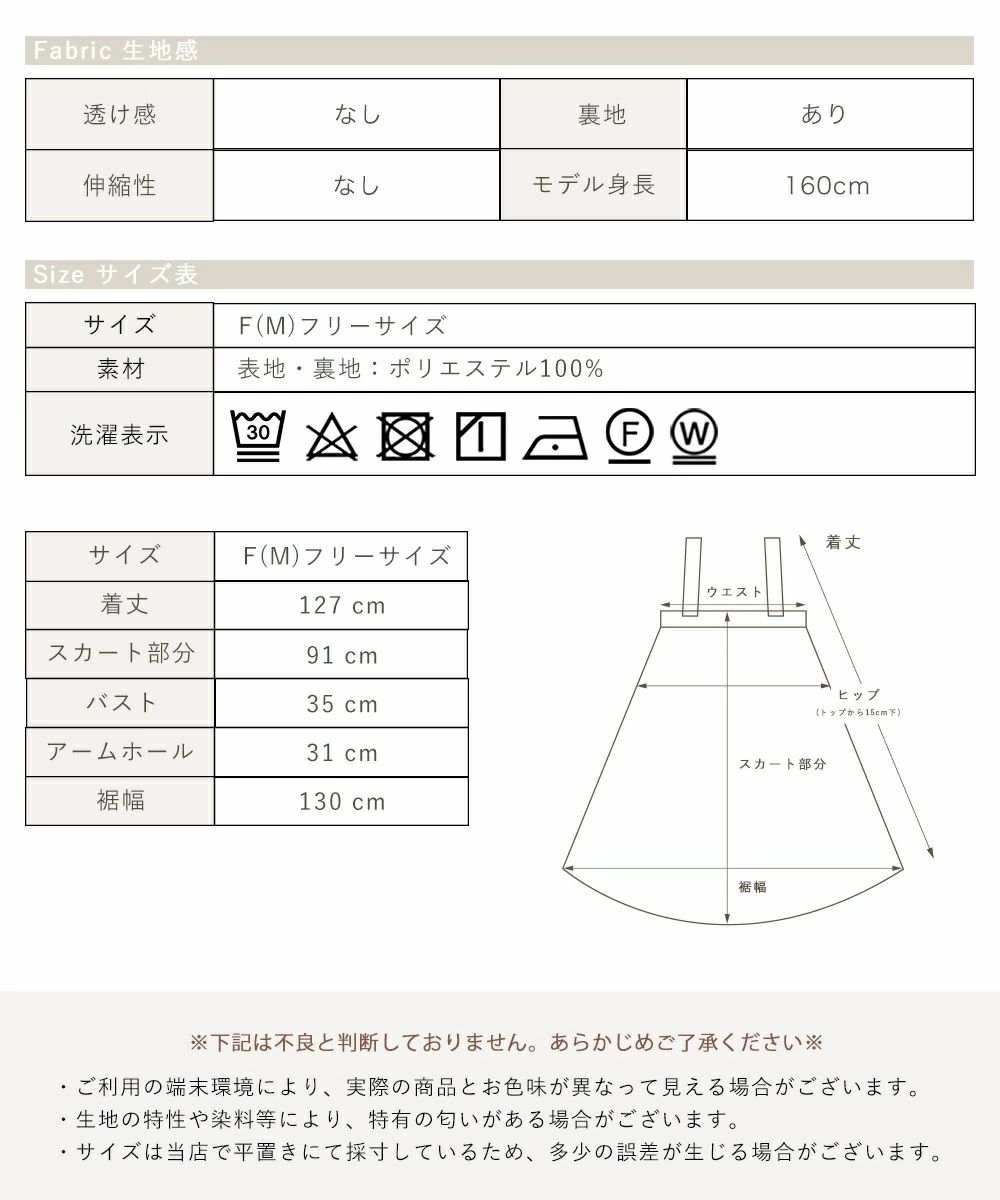 Fabric 生地感

| 透け感 | なし | 裏地 | あり |
|---|---|---|---|
| 伸縮性 | なし | モデル身長 | 160cm |

Size サイズ表

| サイズ | F(M)フリーサイズ |
|---|---|
| 素材 | 表地・裏地：ポリエステル100% |
| 洗濯表示 | 30 F W |

| サイズ | F(M)フリーサイズ |
|---|---|
| 着丈 | 127 cm |
| スカート部分 | 91 cm |
| バスト | 35 cm |
| アームホール | 31 cm |
| 裾幅 | 130 cm |

着丈
ウエスト
ヒップ
(トップから15cm下)
スカート部分
裾幅

※下記は不良と判断しておりません。あらかじめご了承ください※

・ご利用の端末環境により、実際の商品とお色味が異なって見える場合がございます。
・生地の特性や染料等により、特有の匂いがある場合がございます。
・サイズは当店で平置きにて採寸しているため、多少の誤差が生じる場合がございます。