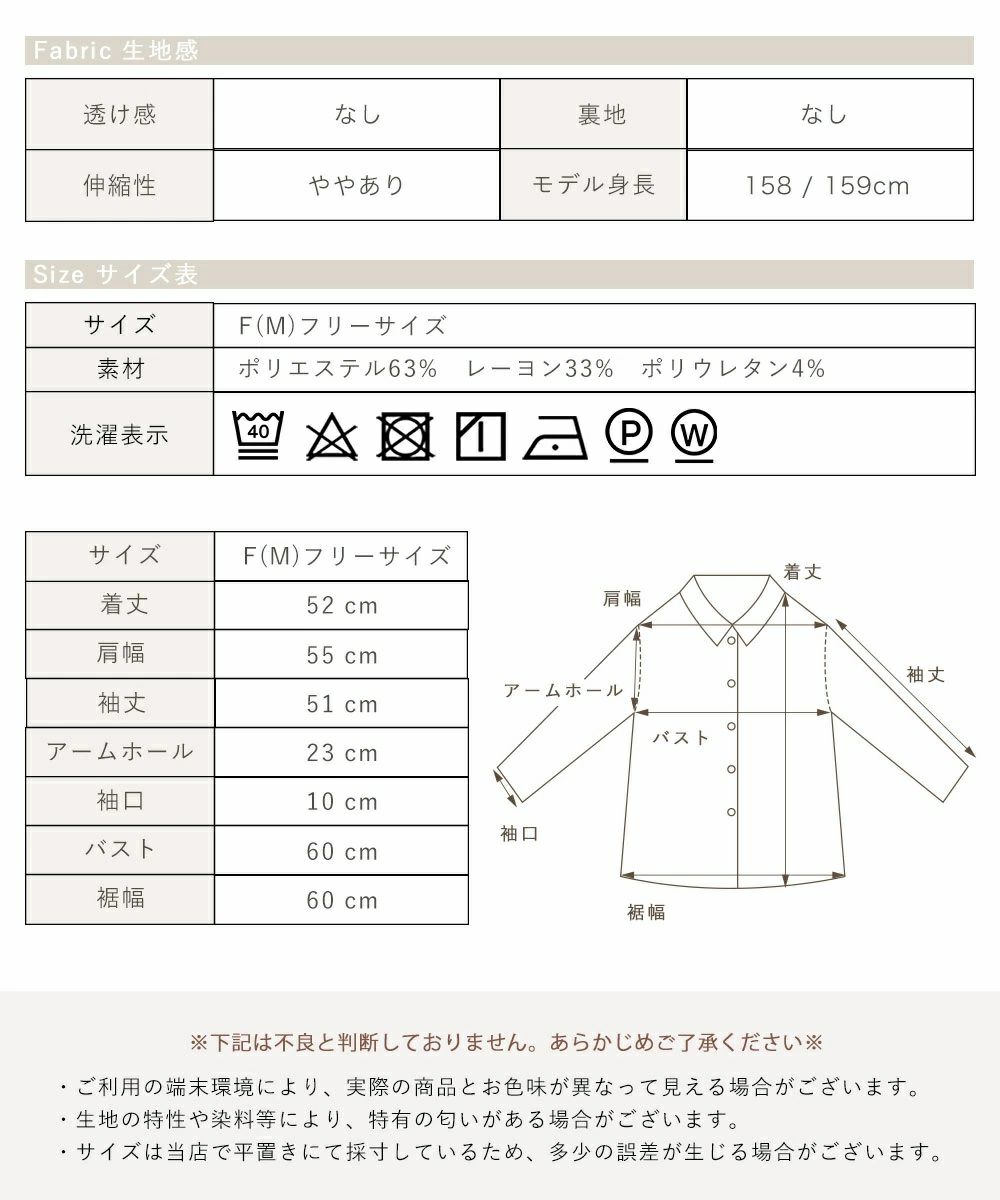 Fabric 生地感

| 透け感 | なし | 裏地 | なし |
|---|---|---|---|
| 伸縮性 | ややあり | モデル身長 | 158 / 159cm |

Size サイズ表

| サイズ | F(M)フリーサイズ |
|---|---|
| 素材 | ポリエステル63%　レーヨン33%　ポリウレタン4% |
| 洗濯表示 | 40 P W |

| サイズ | F(M)フリーサイズ |
|---|---|
| 着丈 | 52 cm |
| 肩幅 | 55 cm |
| 袖丈 | 51 cm |
| アームホール | 23 cm |
| 袖口 | 10 cm |
| バスト | 60 cm |
| 裾幅 | 60 cm |

着丈
肩幅
袖丈
アームホール
バスト
袖口
裾幅

※下記は不良と判断しておりません。あらかじめご了承ください※

・ご利用の端末環境により、実際の商品とお色味が異なって見える場合がございます。
・生地の特性や染料等により、特有の匂いがある場合がございます。
・サイズは当店で平置きにて採寸しているため、多少の誤差が生じる場合がございます。