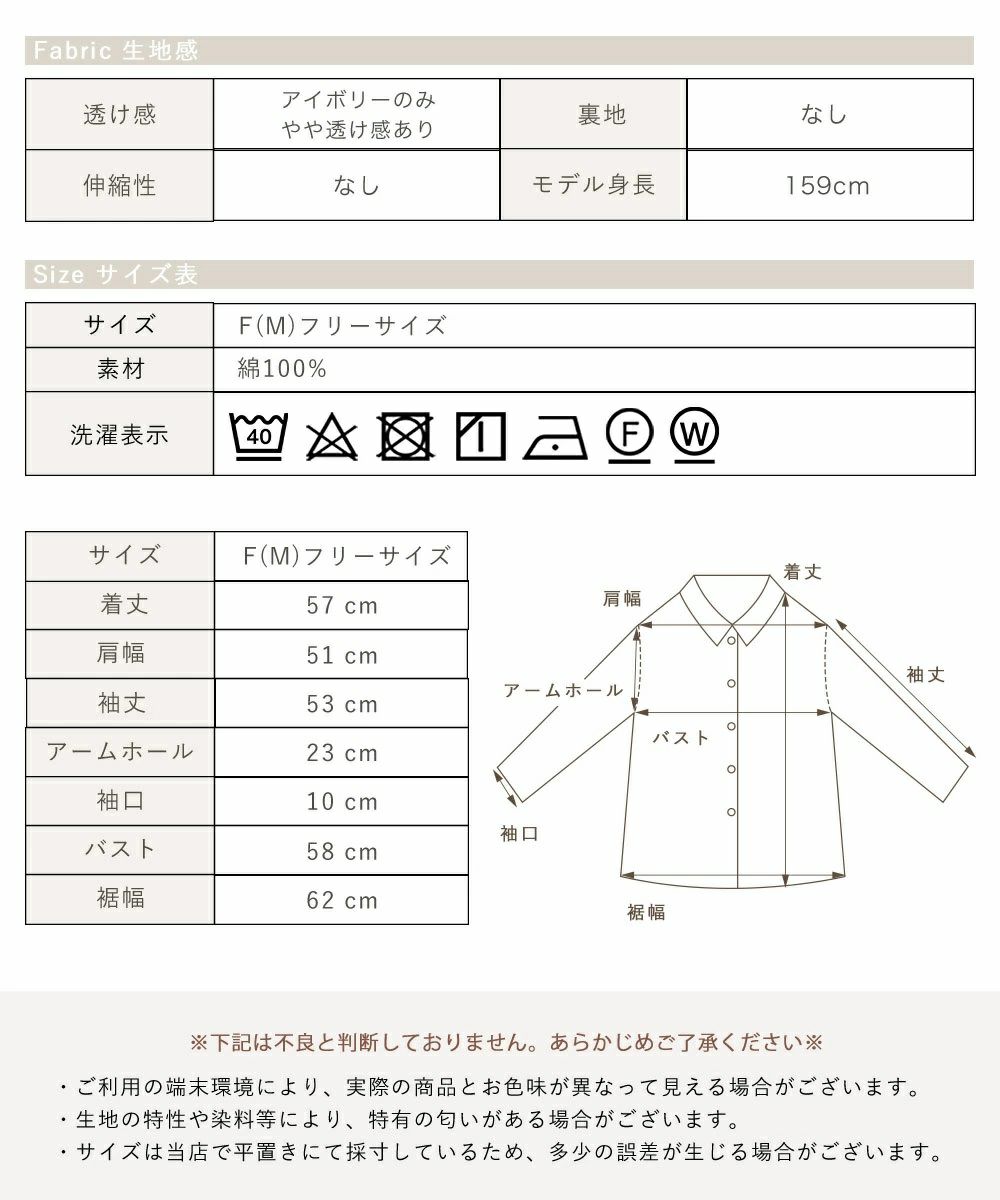 Fabric 生地感

| 透け感 | アイボリーのみ やや透け感あり | 裏地 | なし |
|---|---|---|---|
| 伸縮性 | なし | モデル身長 | 159cm |

Size サイズ表

| サイズ | F(M)フリーサイズ |
|---|---|
| 素材 | 綿100% |
| 洗濯表示 | 40 F W |

| サイズ | F(M)フリーサイズ |
|---|---|
| 着丈 | 57 cm |
| 肩幅 | 51 cm |
| 袖丈 | 53 cm |
| アームホール | 23 cm |
| 袖口 | 10 cm |
| バスト | 58 cm |
| 裾幅 | 62 cm |

着丈
肩幅
袖丈
アームホール
バスト
袖口
裾幅

※下記は不良と判断しておりません。あらかじめご了承ください※

・ご利用の端末環境により、実際の商品とお色味が異なって見える場合がございます。
・生地の特性や染料等により、特有の匂いがある場合がございます。
・サイズは当店で平置きにて採寸しているため、多少の誤差が生じる場合がございます。