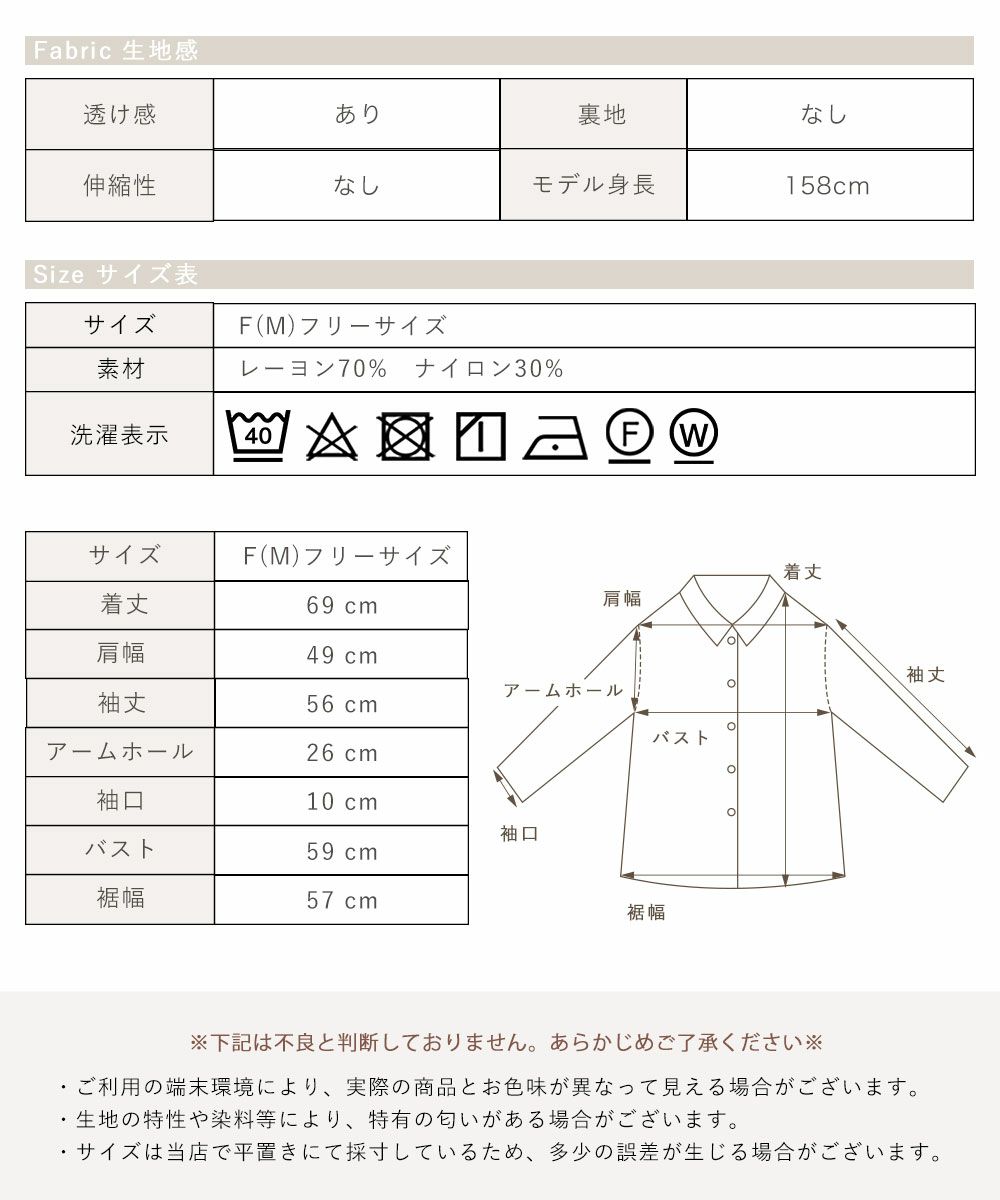 Fabric 生地感

| 透け感 | あり | 裏地 | なし |
|---|---|---|---|
| 伸縮性 | なし | モデル身長 | 158cm |

Size サイズ表

| サイズ | F(M)フリーサイズ |
|---|---|
| 素材 | レーヨン70%　ナイロン30% |
| 洗濯表示 | 40 F W |

| サイズ | F(M)フリーサイズ |
|---|---|
| 着丈 | 69 cm |
| 肩幅 | 49 cm |
| 袖丈 | 56 cm |
| アームホール | 26 cm |
| 袖口 | 10 cm |
| バスト | 59 cm |
| 裾幅 | 57 cm |

着丈
肩幅
袖丈
アームホール
バスト
袖口
裾幅

※下記は不良と判断しておりません。あらかじめご了承ください※

・ご利用の端末環境により、実際の商品とお色味が異なって見える場合がございます。
・生地の特性や染料等により、特有の匂いがある場合がございます。
・サイズは当店で平置きにて採寸しているため、多少の誤差が生じる場合がございます。