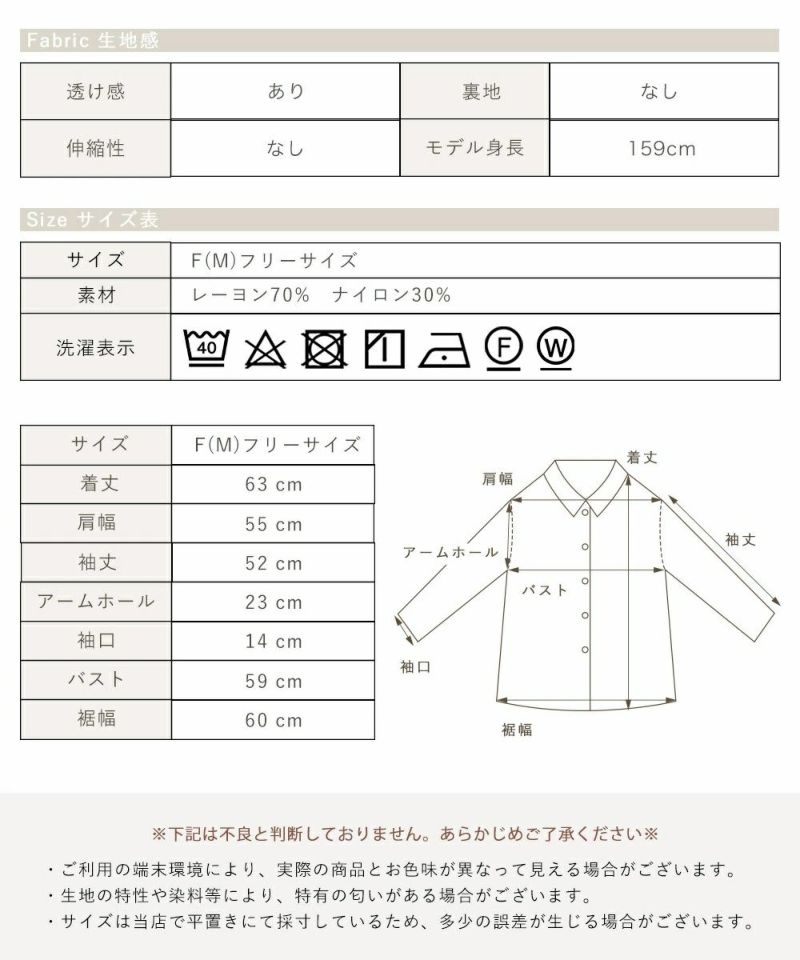 Fabric 生地感

| 透け感 | あり | 裏地 | なし |
|---|---|---|---|
| 伸縮性 | なし | モデル身長 | 159cm |

Size サイズ表

| サイズ | F(M)フリーサイズ |
|---|---|
| 素材 | レーヨン70%　ナイロン30% |
| 洗濯表示 | 40 F W |

| サイズ | F(M)フリーサイズ |
|---|---|
| 着丈 | 63 cm |
| 肩幅 | 55 cm |
| 袖丈 | 52 cm |
| アームホール | 23 cm |
| 袖口 | 14 cm |
| バスト | 59 cm |
| 裾幅 | 60 cm |

着丈
肩幅
袖丈
アームホール
バスト
袖口
裾幅

※下記は不良と判断しておりません。あらかじめご了承ください※

・ご利用の端末環境により、実際の商品とお色味が異なって見える場合がございます。
・生地の特性や染料等により、特有の匂いがある場合がございます。
・サイズは当店で平置きにて採寸しているため、多少の誤差が生じる場合がございます。