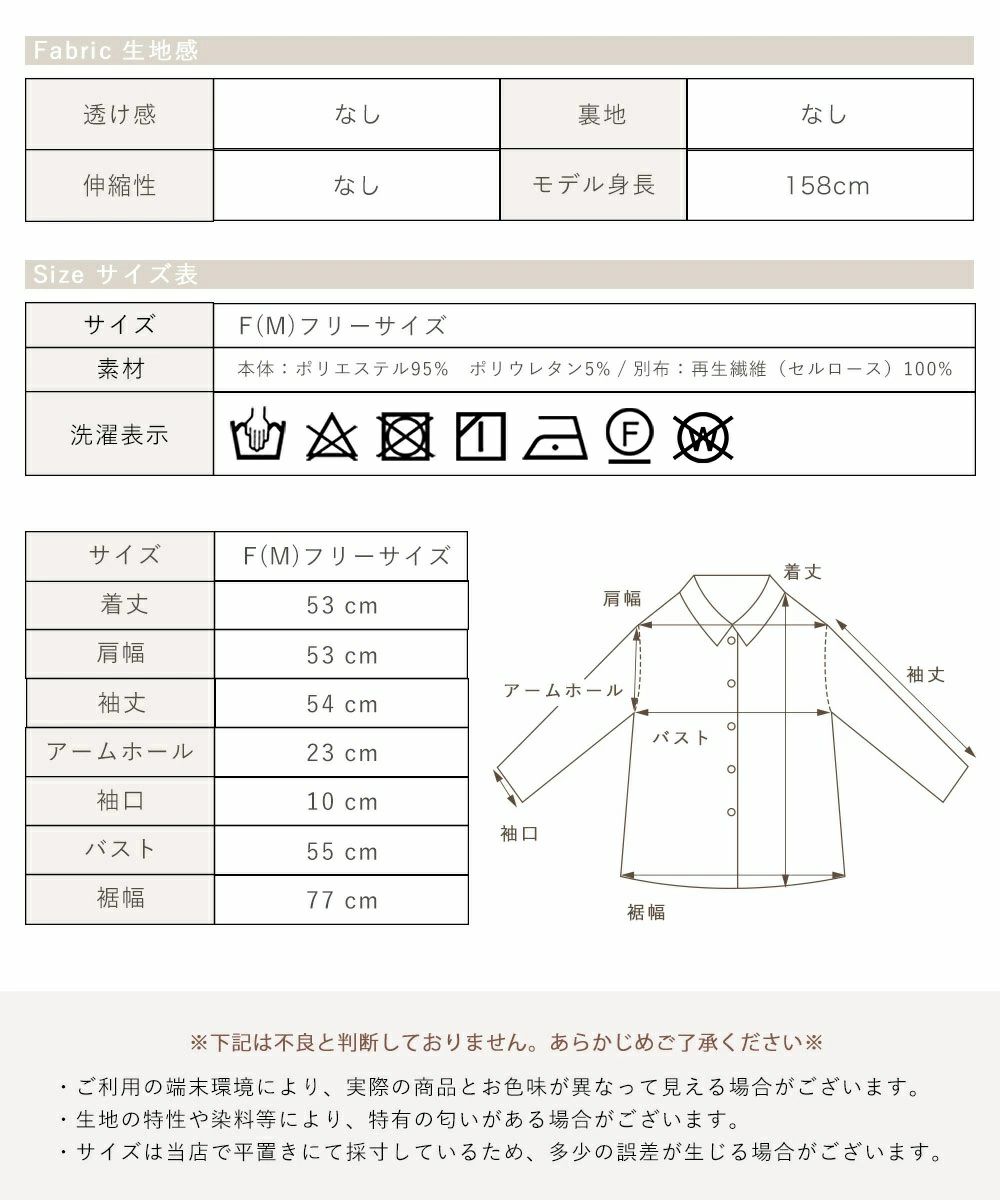 Fabric 生地感

| 透け感 | なし | 裏地 | なし |
|---|---|---|---|
| 伸縮性 | なし | モデル身長 | 158cm |

Size サイズ表

| サイズ | F(M)フリーサイズ |
|---|---|
| 素材 | 本体：ポリエステル95%　ポリウレタン5% / 別布：再生繊維（セルロース）100% |
| 洗濯表示 | F W |

| サイズ | F(M)フリーサイズ |
|---|---|
| 着丈 | 53 cm |
| 肩幅 | 53 cm |
| 袖丈 | 54 cm |
| アームホール | 23 cm |
| 袖口 | 10 cm |
| バスト | 55 cm |
| 裾幅 | 77 cm |

着丈
肩幅
袖丈
アームホール
バスト
袖口
裾幅

※下記は不良と判断しておりません。あらかじめご了承ください※

・ご利用の端末環境により、実際の商品とお色味が異なって見える場合がございます。
・生地の特性や染料等により、特有の匂いがある場合がございます。
・サイズは当店で平置きにて採寸しているため、多少の誤差が生じる場合がございます。