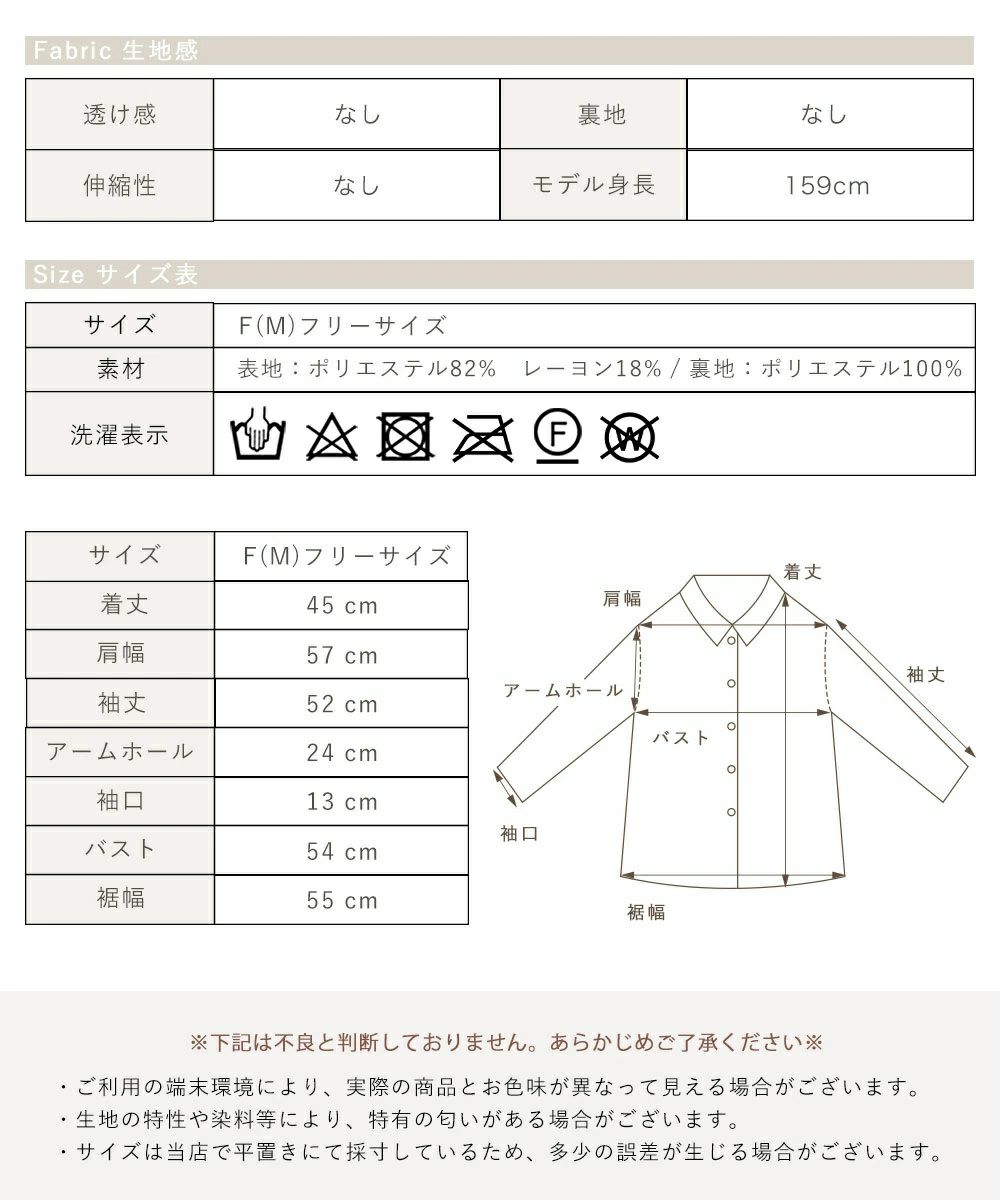 Fabric 生地感

| 透け感 | なし | 裏地 | なし |
|---|---|---|---|
| 伸縮性 | なし | モデル身長 | 159cm |

Size サイズ表

| サイズ | F(M)フリーサイズ |
|---|---|
| 素材 | 表地：ポリエステル82%　レーヨン18% / 裏地：ポリエステル100% |
| 洗濯表示 | F W |

| サイズ | F(M)フリーサイズ |
|---|---|
| 着丈 | 45 cm |
| 肩幅 | 57 cm |
| 袖丈 | 52 cm |
| アームホール | 24 cm |
| 袖口 | 13 cm |
| バスト | 54 cm |
| 裾幅 | 55 cm |

着丈
肩幅
袖丈
アームホール
バスト
袖口
裾幅

※下記は不良と判断しておりません。あらかじめご了承ください※

・ご利用の端末環境により、実際の商品とお色味が異なって見える場合がございます。
・生地の特性や染料等により、特有の匂いがある場合がございます。
・サイズは当店で平置きにて採寸しているため、多少の誤差が生じる場合がございます。