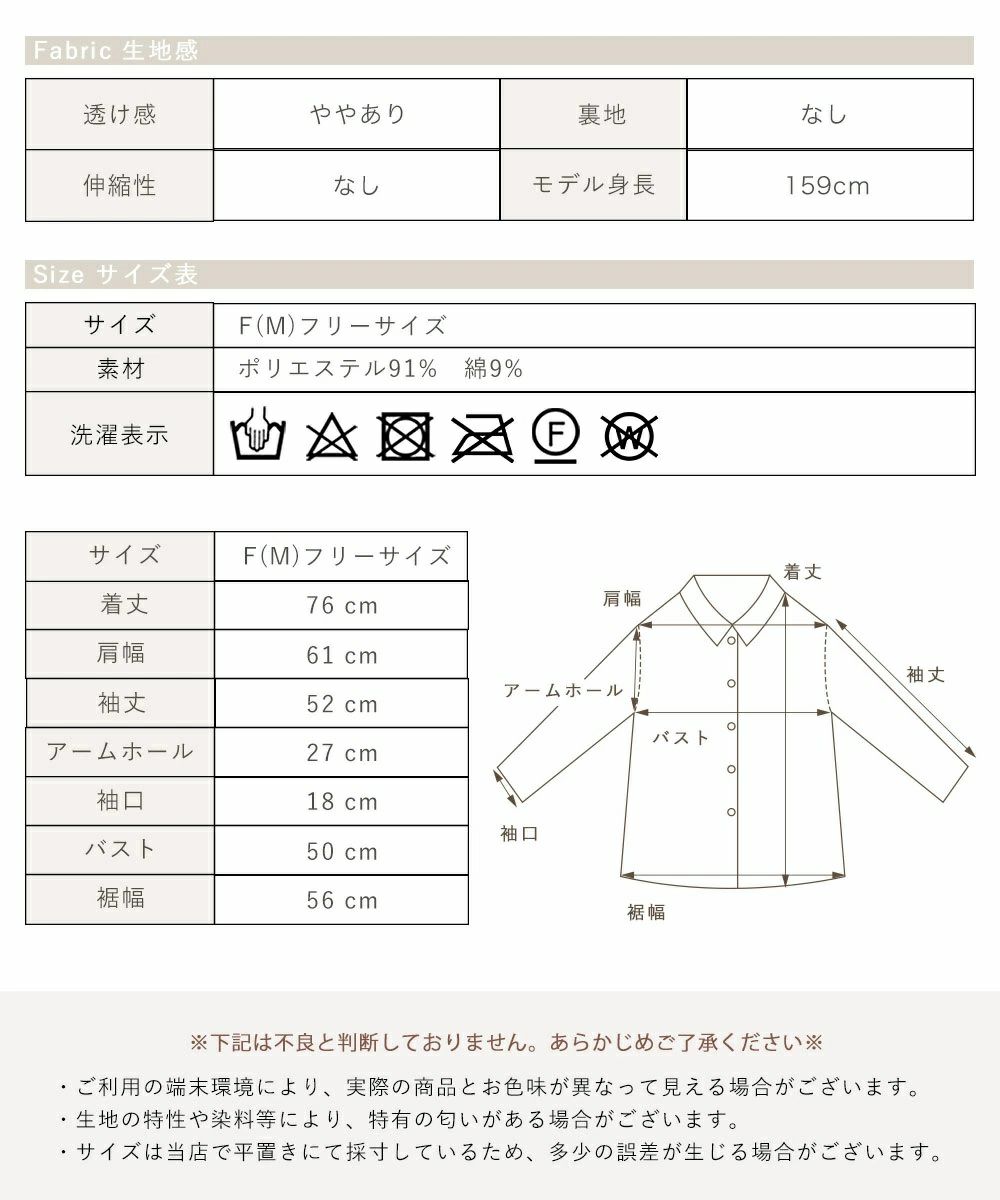 Fabric 生地感

| 透け感 | ややあり | 裏地 | なし |
|---|---|---|---|
| 伸縮性 | なし | モデル身長 | 159cm |

Size サイズ表

| サイズ | F(M)フリーサイズ |
|---|---|
| 素材 | ポリエステル91%　綿9% |
| 洗濯表示 | F W |

| サイズ | F(M)フリーサイズ |
|---|---|
| 着丈 | 76 cm |
| 肩幅 | 61 cm |
| 袖丈 | 52 cm |
| アームホール | 27 cm |
| 袖口 | 18 cm |
| バスト | 50 cm |
| 裾幅 | 56 cm |

着丈
肩幅
袖丈
アームホール
バスト
袖口
裾幅

※下記は不良と判断しておりません。あらかじめご了承ください※

・ご利用の端末環境により、実際の商品とお色味が異なって見える場合がございます。
・生地の特性や染料等により、特有の匂いがある場合がございます。
・サイズは当店で平置きにて採寸しているため、多少の誤差が生じる場合がございます。