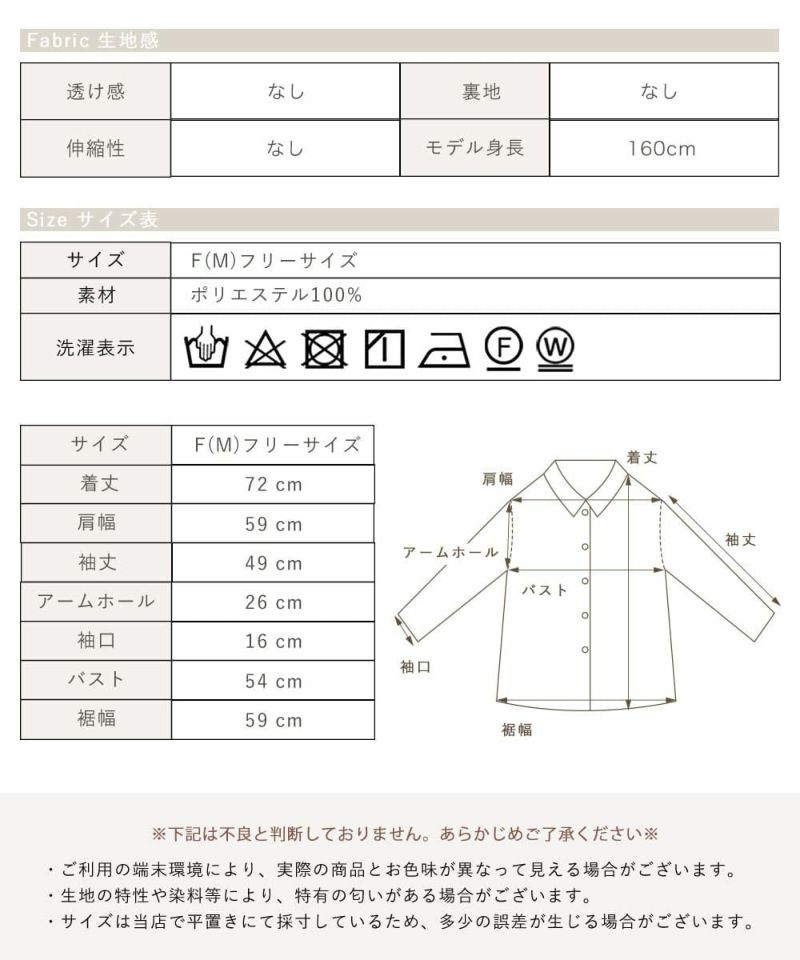 Fabric 生地感

| 透け感 | なし | 裏地 | なし |
|---|---|---|---|
| 伸縮性 | なし | モデル身長 | 160cm |

Size サイズ表

| サイズ | F(M)フリーサイズ |
|---|---|
| 素材 | ポリエステル100% |
| 洗濯表示 | F W |

| サイズ | F(M)フリーサイズ |
|---|---|
| 着丈 | 72 cm |
| 肩幅 | 59 cm |
| 袖丈 | 49 cm |
| アームホール | 26 cm |
| 袖口 | 16 cm |
| バスト | 54 cm |
| 裾幅 | 59 cm |

着丈
肩幅
袖丈
アームホール
バスト
袖口
裾幅

※下記は不良と判断しておりません。あらかじめご了承ください※
・ご利用の端末環境により、実際の商品とお色味が異なって見える場合がございます。
・生地の特性や染料等により、特有の匂いがある場合がございます。
・サイズは当店で平置きにて採寸しているため、多少の誤差が生じる場合がございます。